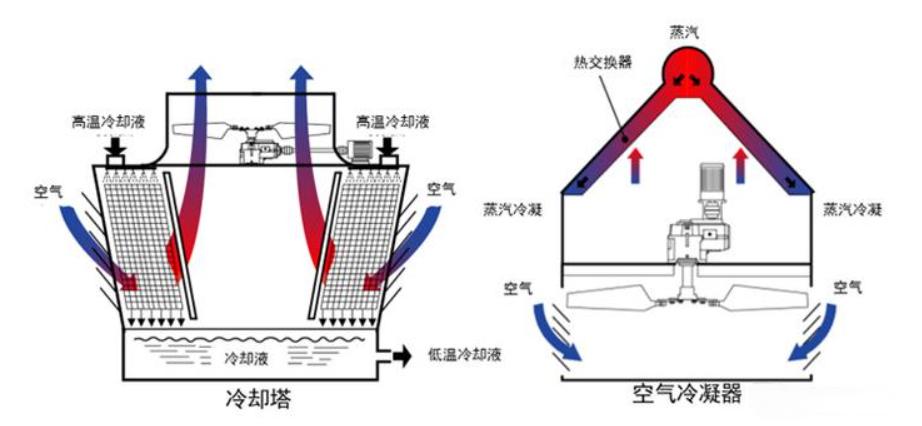 高温冷却液

高温冷却液

空气

空气

冷却液

低温冷却液

冷却塔

蒸汽

热交换器

蒸汽冷凝

蒸汽冷凝

空气

空气

空气冷凝器